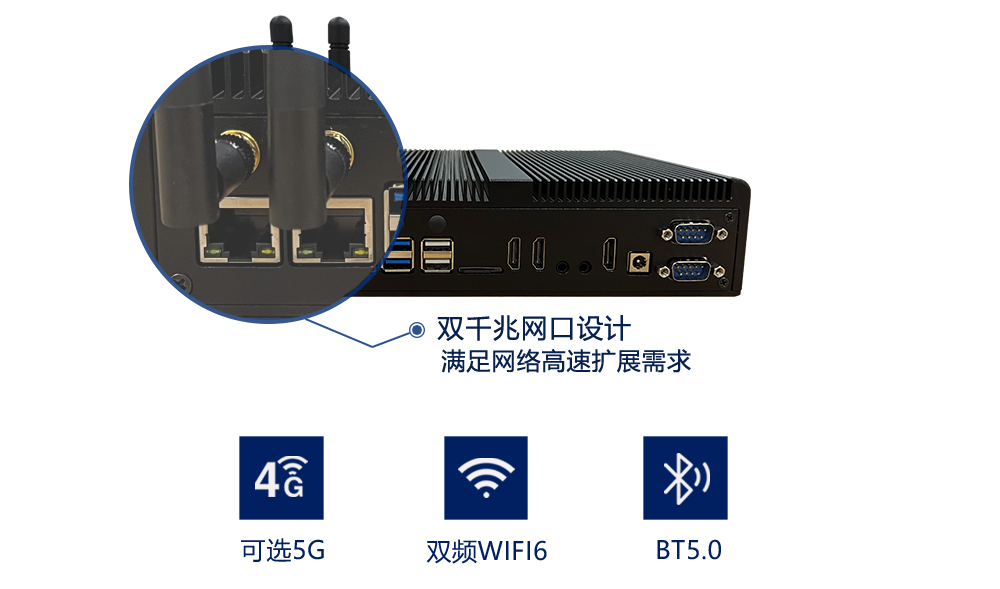 双千兆网口设计
满足网络高速扩展需求

4G

可选5G

双频WIFI6

BT5.0